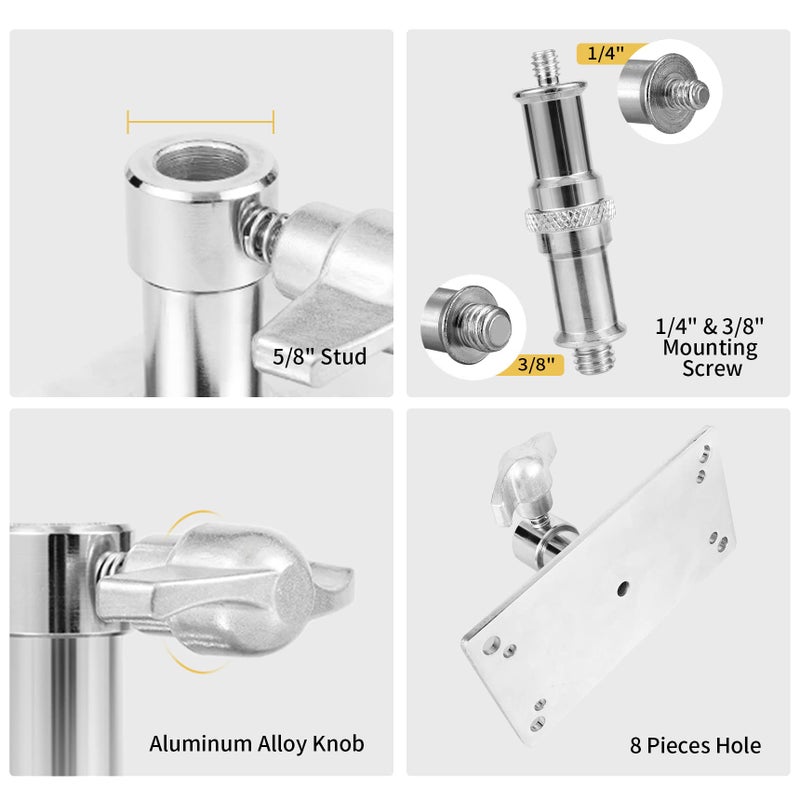 5/8" Stud

1/4"

3/8"

1/4" & 3/8" Mounting Screw

Aluminum Alloy Knob

8 Pieces Hole